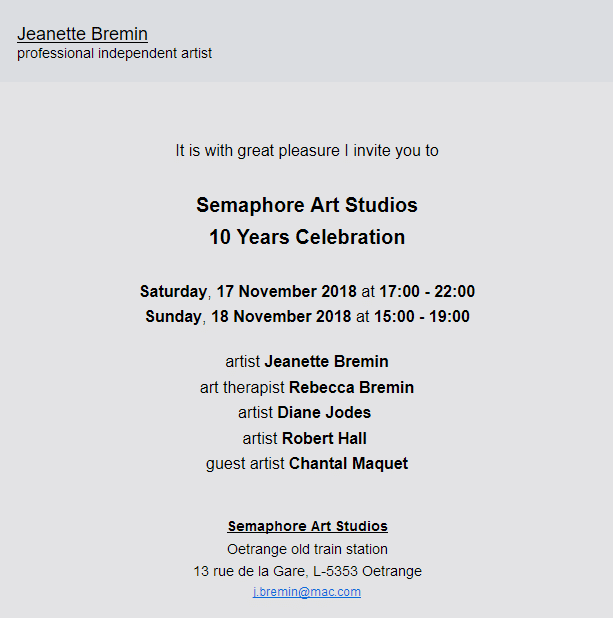 Jeanette Bremin
professional independent artist

It is with great pleasure I invite you to

Semaphore Art Studios
10 Years Celebration

Saturday, 17 November 2018 at 17:00 - 22:00
Sunday, 18 November 2018 at 15:00 - 19:00

artist Jeanette Bremin
art therapist Rebecca Bremin
artist Diane Jodes
artist Robert Hall
guest artist Chantal Maquet

Semaphore Art Studios
Oetrange old train station
13 rue de la Gare, L-5353 Oetrange
j.bremin@mac.com